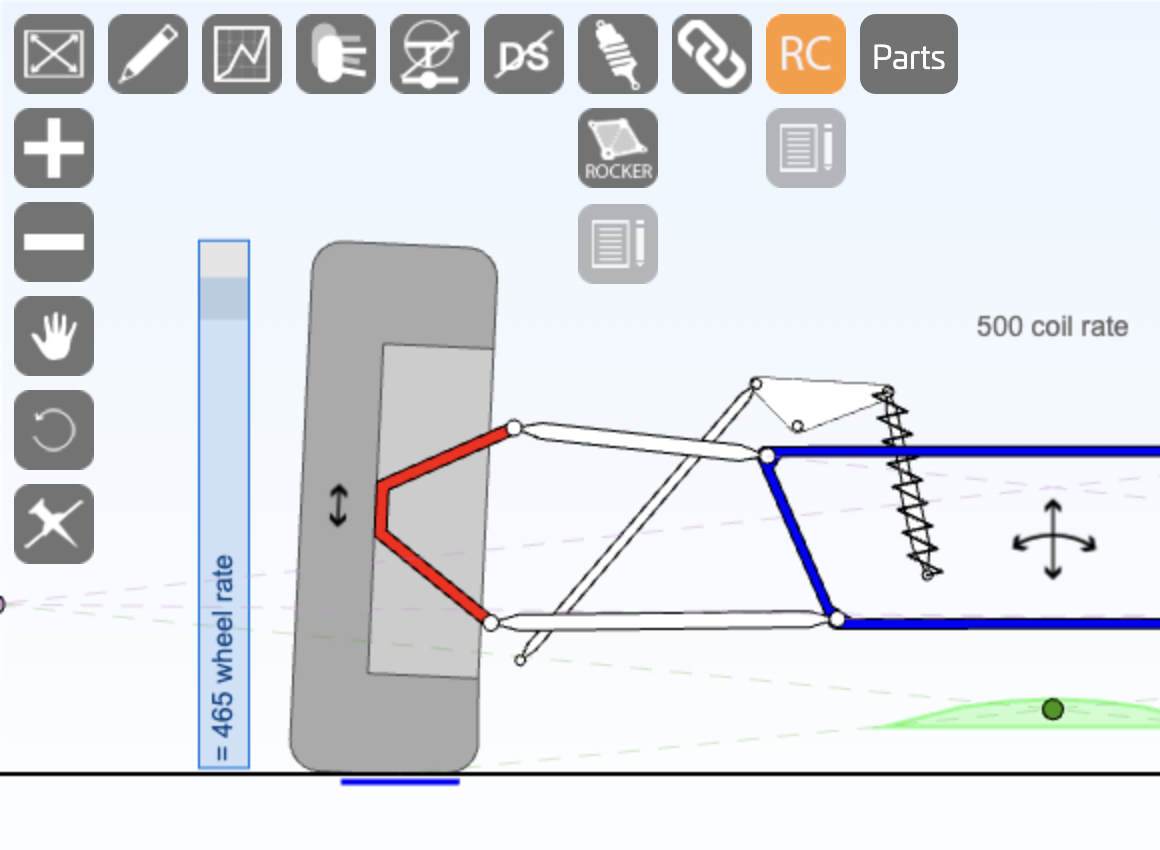 DS
RC
Parts
ROCKER
500 coil rate
= 465 wheel rate