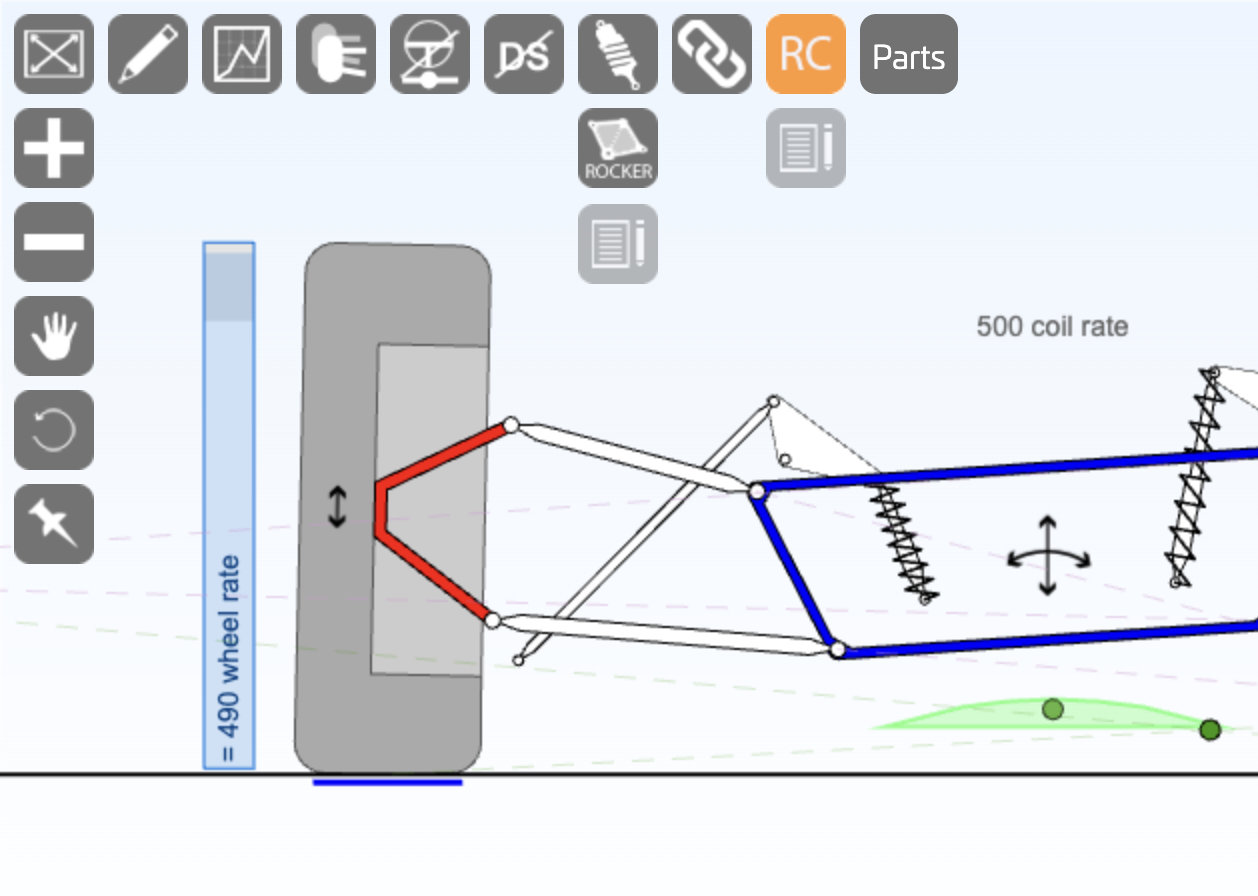 DS

RC

Parts

ROCKER

500 coil rate

= 490 wheel rate